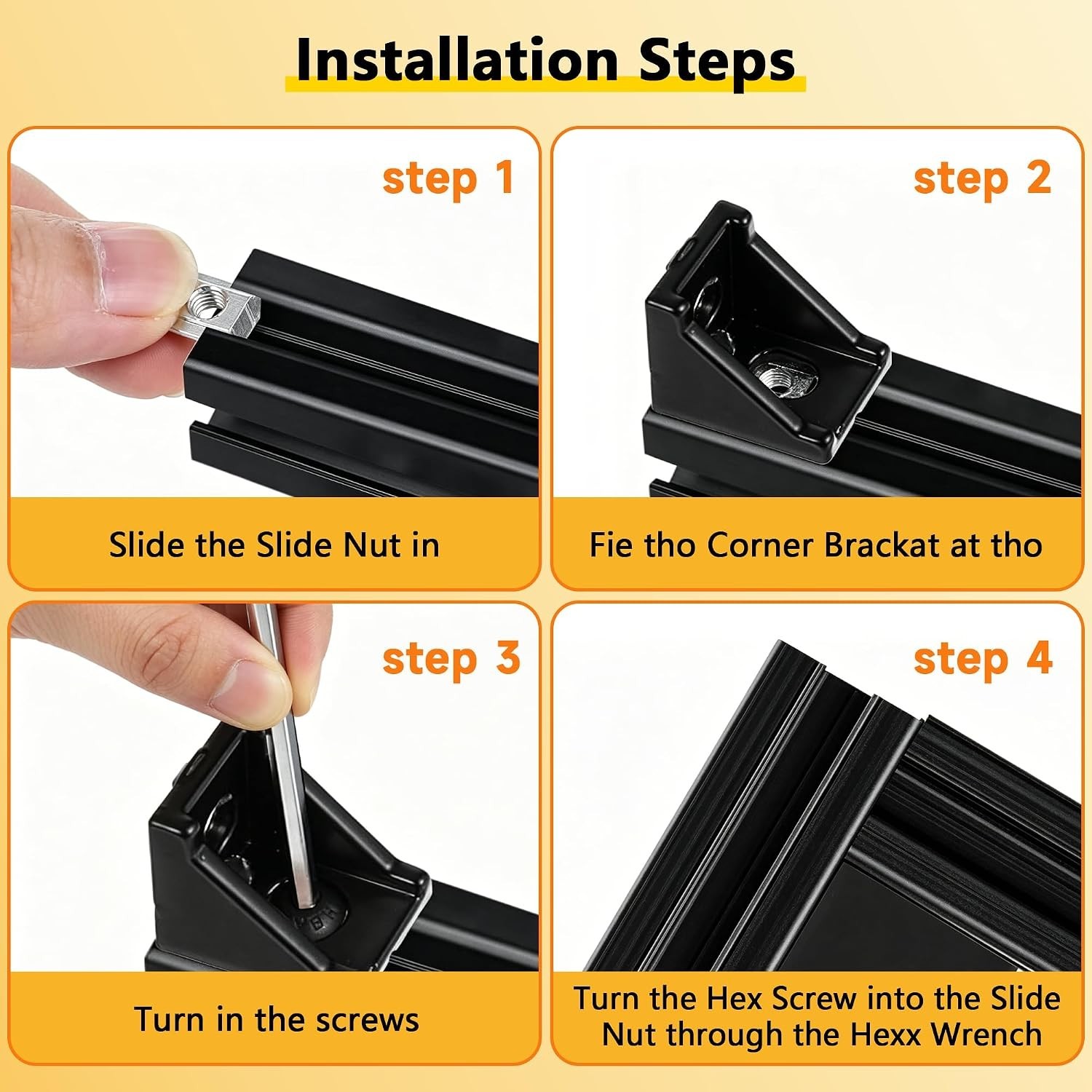 Installation Steps

step 1

Slide the Slide Nut in

step 2

Fie tho Corner Brackat at tho

step 3

Turn in the screws

step 4

Turn the Hex Screw into the Slide Nut through the Hexx Wrench